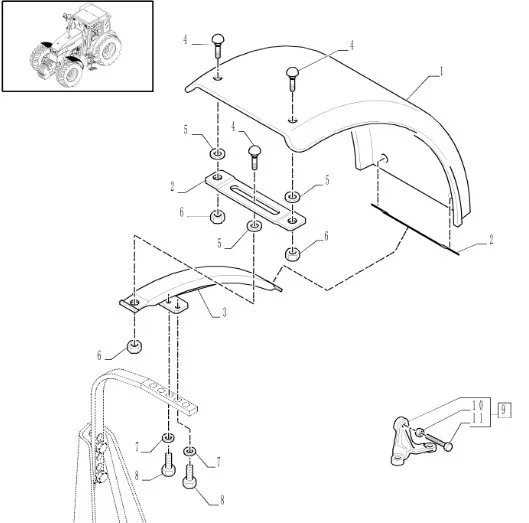 4
4
1
5
4
2
5
6
5
6
2
3
6
10
11
9
7
7
8
8